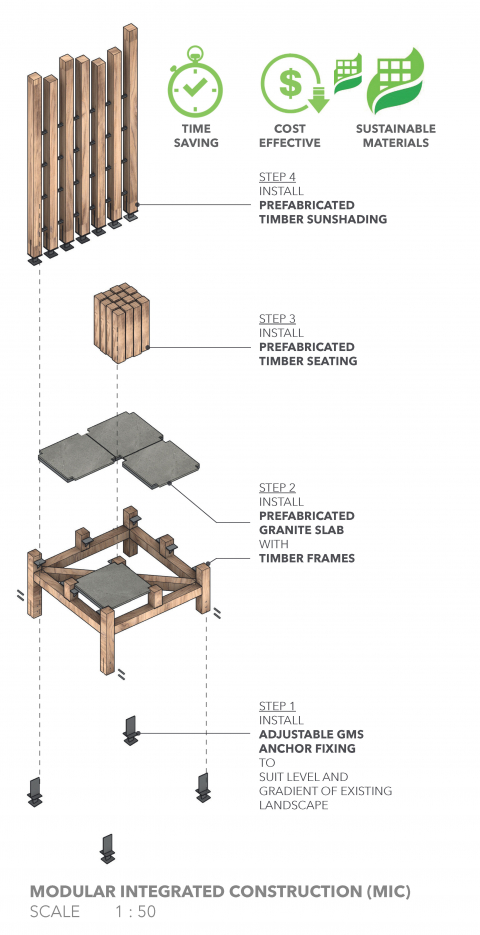 TIME SAVING

COST EFFECTIVE

SUSTAINABLE MATERIALS

STEP 4
INSTALL
PREFABRICATED
TIMBER SUNSHADING

STEP 3
INSTALL
PREFABRICATED
TIMBER SEATING

STEP 2
INSTALL
PREFABRICATED
GRANITE SLAB
WITH
TIMBER FRAMES

STEP 1
INSTALL
ADJUSTABLE GMS
ANCHOR FIXING
TO
SUIT LEVEL AND
GRADIENT OF EXISTING
LANDSCAPE

MODULAR INTEGRATED CONSTRUCTION (MIC)
SCALE 1 : 50